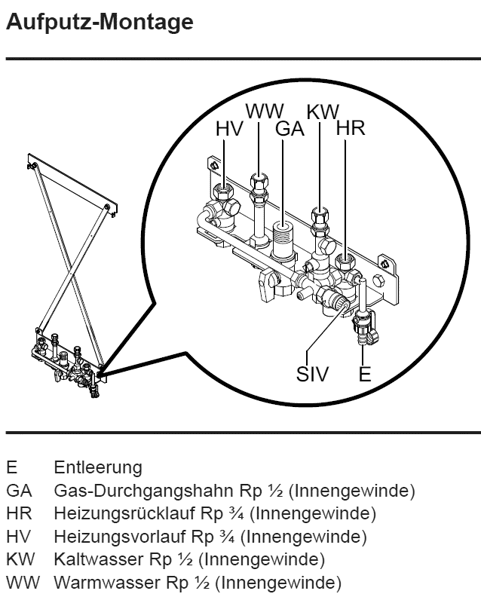 Aufputz-Montage

HV WW GA KW HR

SIV E

E Entleerung
GA Gas-Durchgangshahn Rp ½ (Innengewinde)
HR Heizungsrücklauf Rp ¾ (Innengewinde)
HV Heizungsvorlauf Rp ¾ (Innengewinde)
KW Kaltwasser Rp ½ (Innengewinde)
WW Warmwasser Rp ½ (Innengewinde)