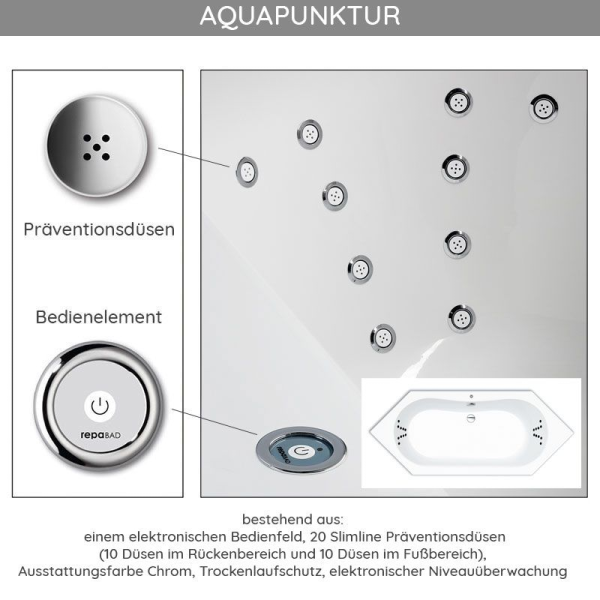 AQUAPUNKTUR

Präventionsdüsen

Bedienelement

repaBAD

bestehend aus:
einem elektronischen Bedienfeld, 20 Slimline Präventionsdüsen (10 Düsen im Rückenbereich und 10 Düsen im Fußbereich), Ausstattungsfarbe Chrom, Trockenlaufschutz, elektronischer Niveauüberwachung